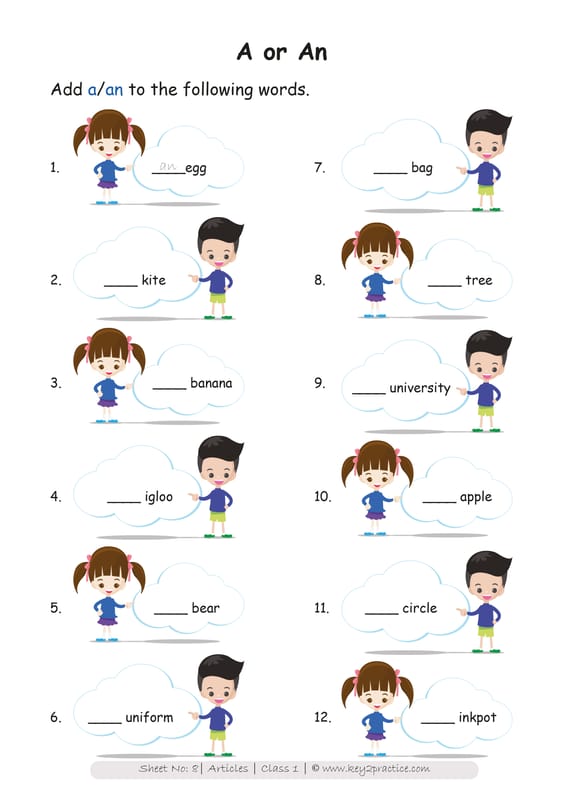 A or An

Add a/an to the following words.

1. an egg

2. ____ kite

3. ____ banana

4. ____ igloo

5. ____ bear

6. ____ uniform

7. ____ bag

8. ____ tree

9. ____ university

10. ____ apple

11. ____ circle

12. ____ inkpot

Sheet No: 8 | Articles | Class 1 | © www.key2practice.com