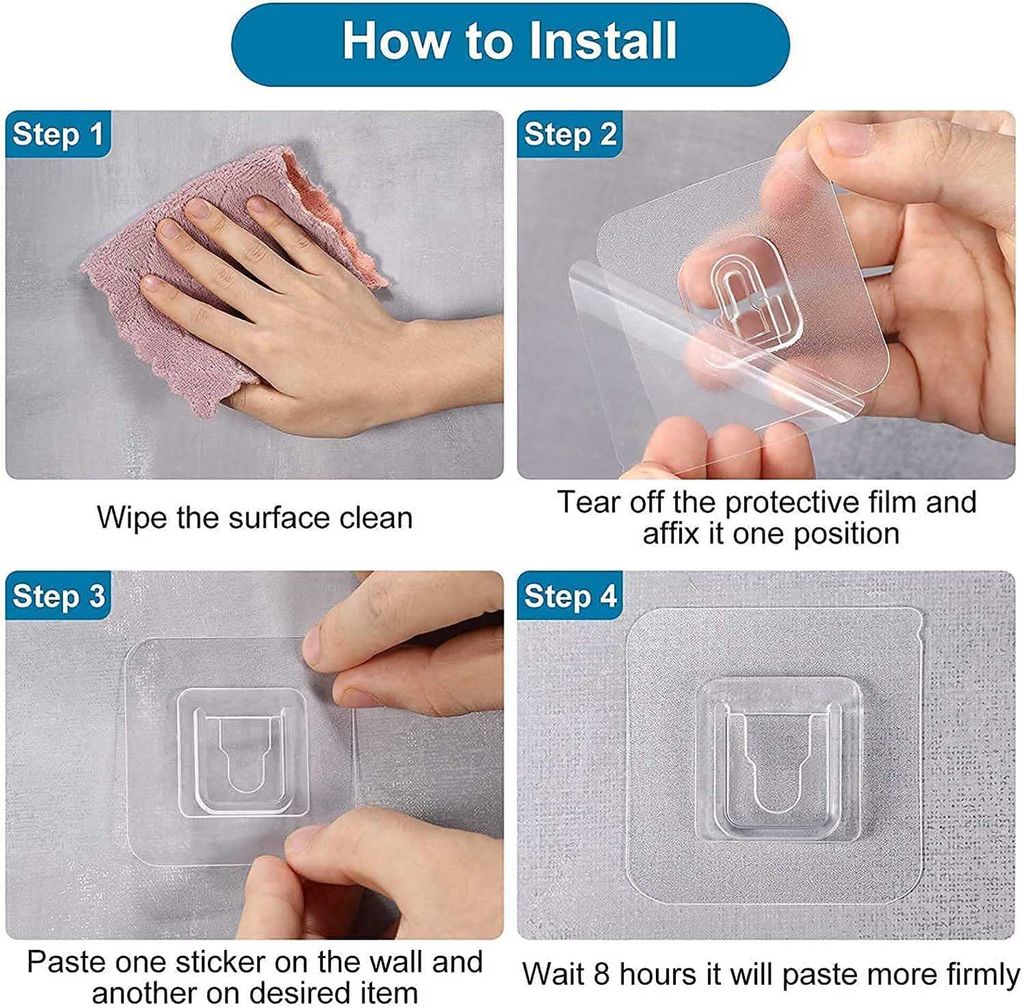 How to Install

Step 1

Wipe the surface clean

Step 2

Tear off the protective film and affix it one position

Step 3

Paste one sticker on the wall and another on desired item

Step 4

Wait 8 hours it will paste more firmly