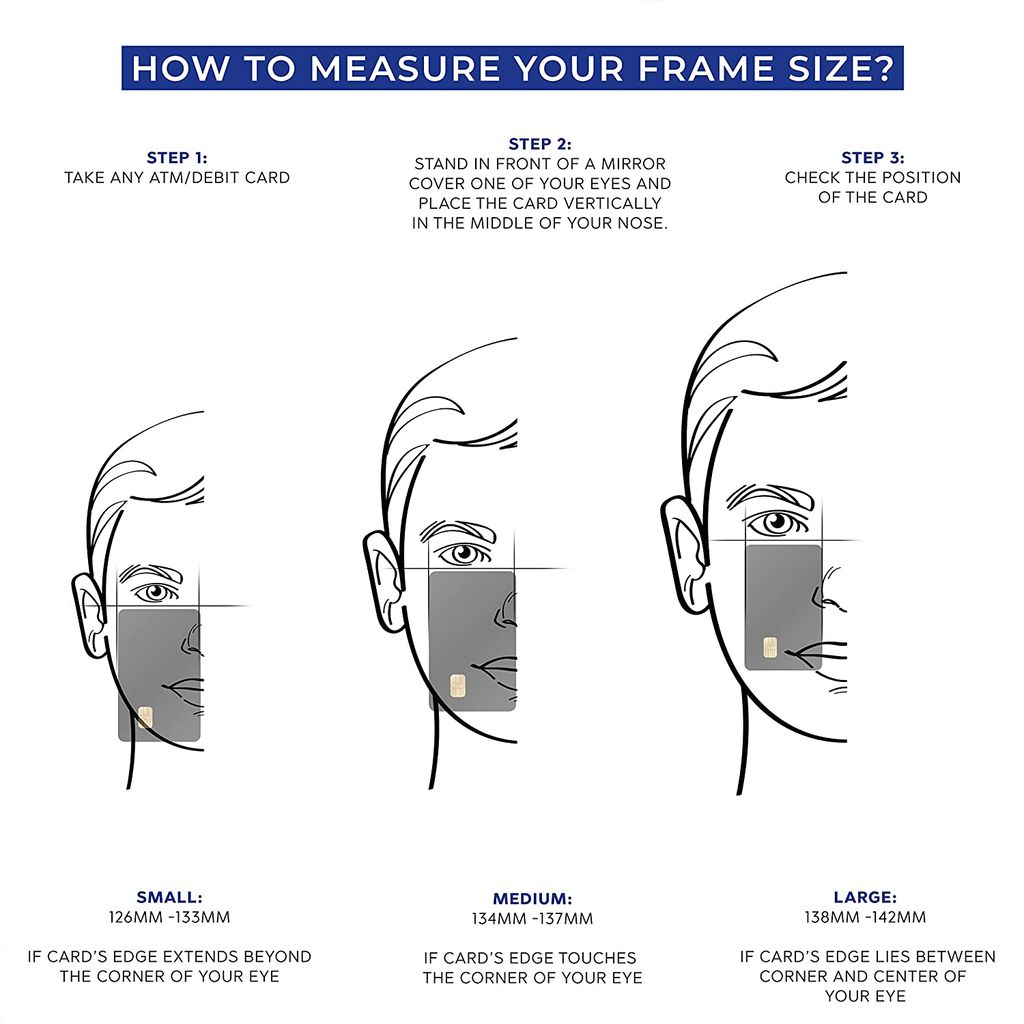 HOW TO MEASURE YOUR FRAME SIZE?

STEP 1:
TAKE ANY ATM/DEBIT CARD

STEP 2:
STAND IN FRONT OF A MIRROR COVER ONE OF YOUR EYES AND PLACE THE CARD VERTICALLY IN THE MIDDLE OF YOUR NOSE.

STEP 3:
CHECK THE POSITION OF THE CARD

SMALL:
126MM -133MM

IF CARD'S EDGE EXTENDS BEYOND THE CORNER OF YOUR EYE

MEDIUM:
134MM -137MM

IF CARD'S EDGE TOUCHES THE CORNER OF YOUR EYE

LARGE:
138MM -142MM

IF CARD'S EDGE LIES BETWEEN CORNER AND CENTER OF YOUR EYE