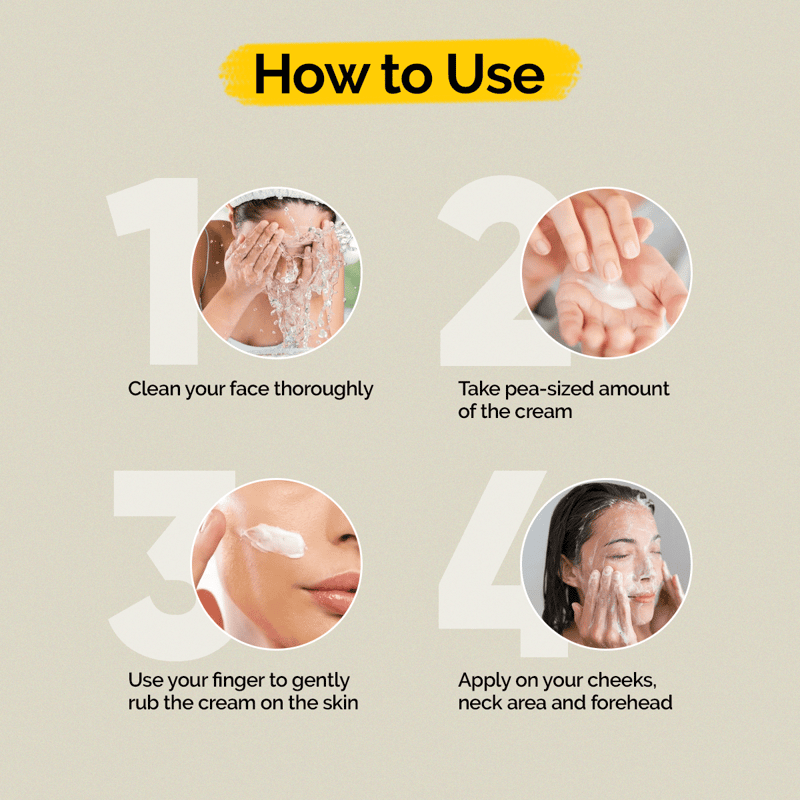 How to Use

1

Clean your face thoroughly

2

Take pea-sized amount of the cream

3

Use your finger to gently rub the cream on the skin

4

Apply on your cheeks, neck area and forehead