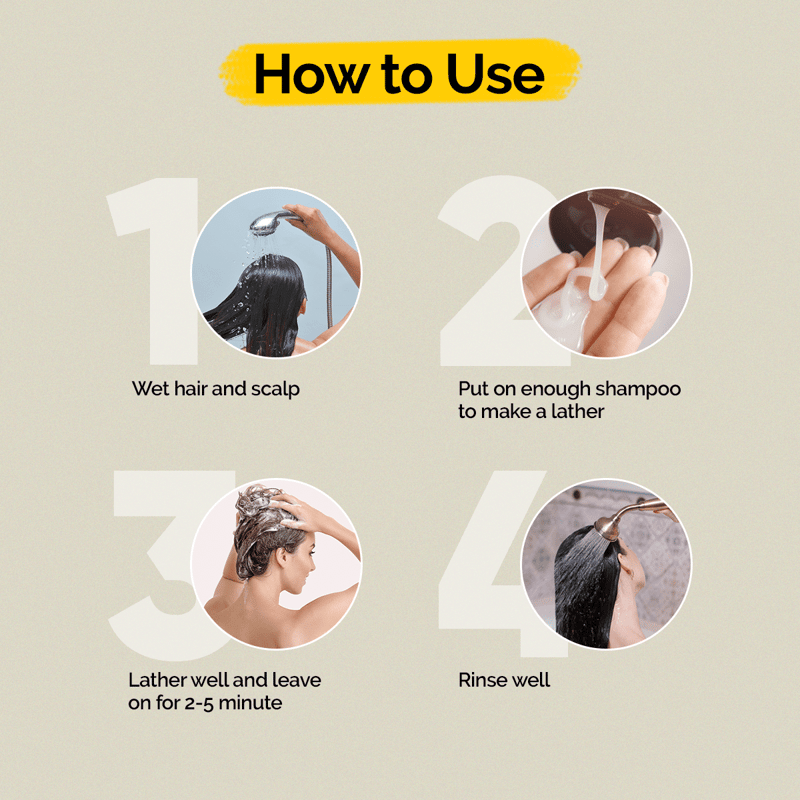 How to Use

1

Wet hair and scalp

2

Put on enough shampoo to make a lather

3

Lather well and leave on for 2-5 minute

4

Rinse well