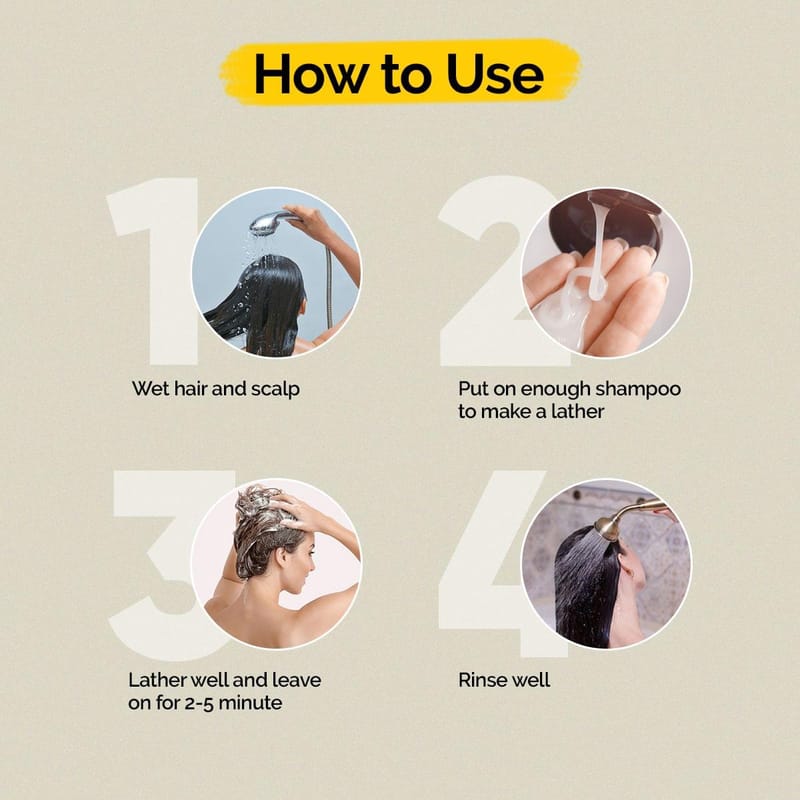 How to Use

1
Wet hair and scalp

2
Put on enough shampoo to make a lather

3
Lather well and leave on for 2-5 minute

4
Rinse well