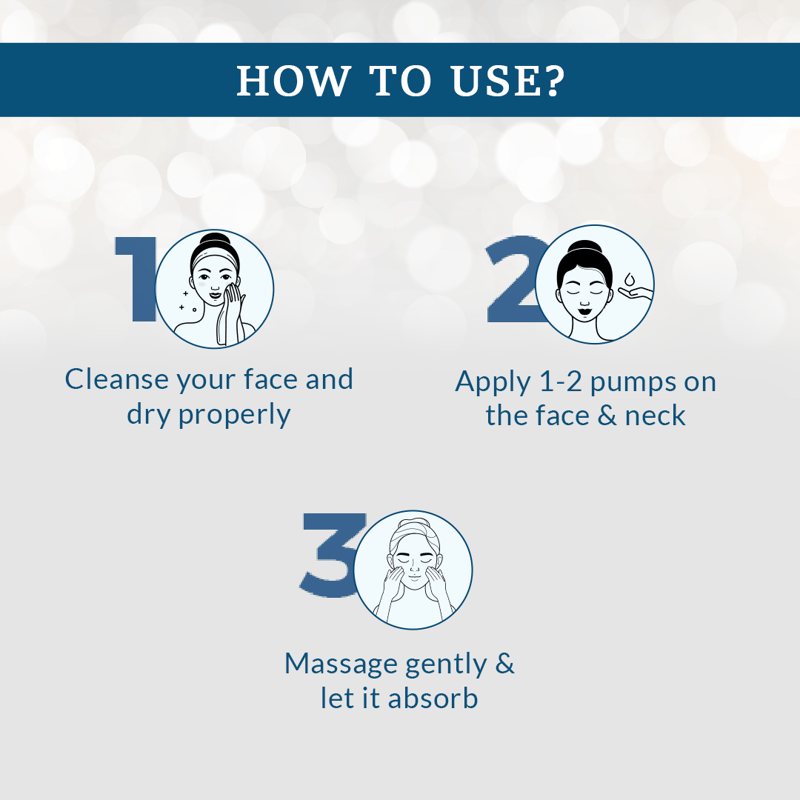 HOW TO USE?

1

Cleanse your face and dry properly

2

Apply 1-2 pumps on the face & neck

3

Massage gently & let it absorb