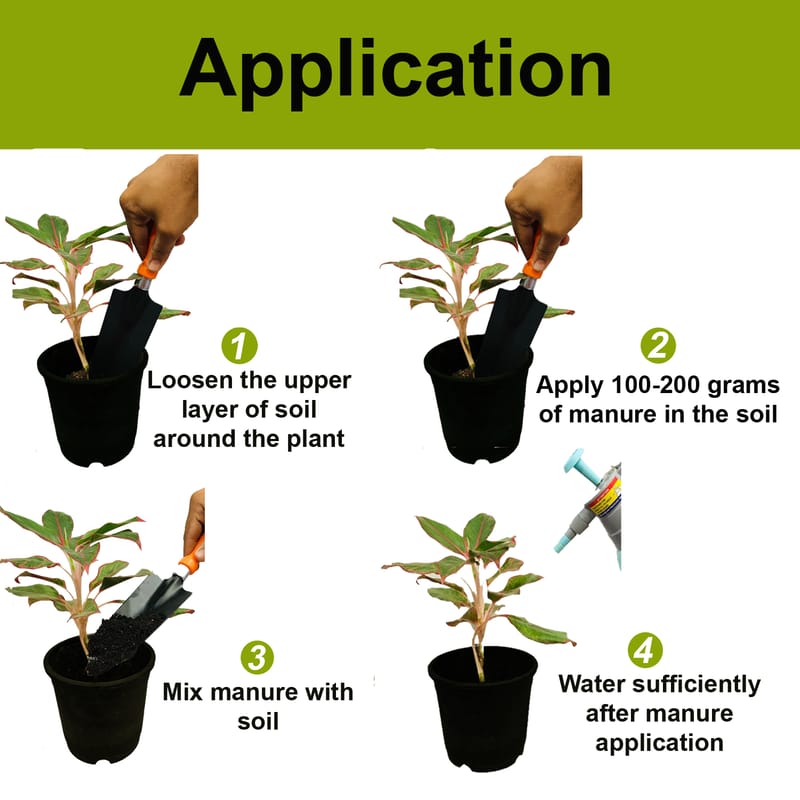 Application

1
Loosen the upper layer of soil around the plant

2
Apply 100-200 grams of manure in the soil

3
Mix manure with soil

4
Water sufficiently after manure application