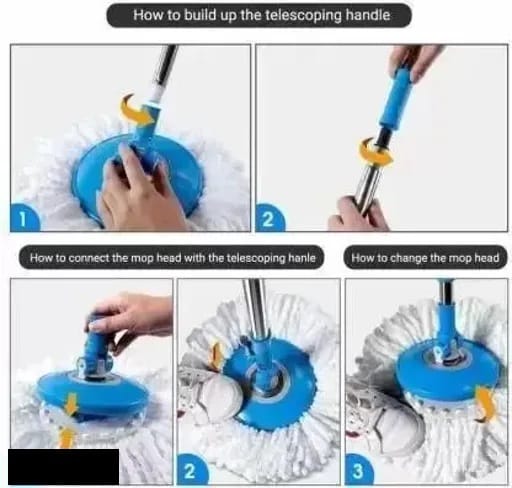 How to build up the telescoping handle

1

2

How to connect the mop head with the telescoping hanle

How to change the mop head

2

3