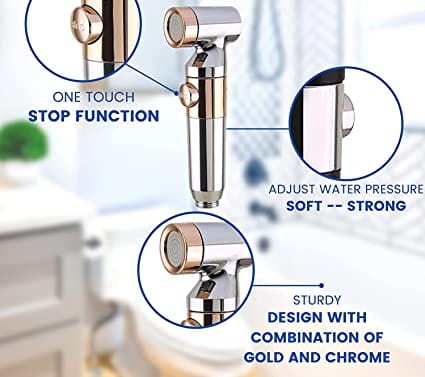 ONE TOUCH
STOP FUNCTION

ADJUST WATER PRESSURE
SOFT -- STRONG

STURDY
DESIGN WITH
COMBINATION OF
GOLD AND CHROME