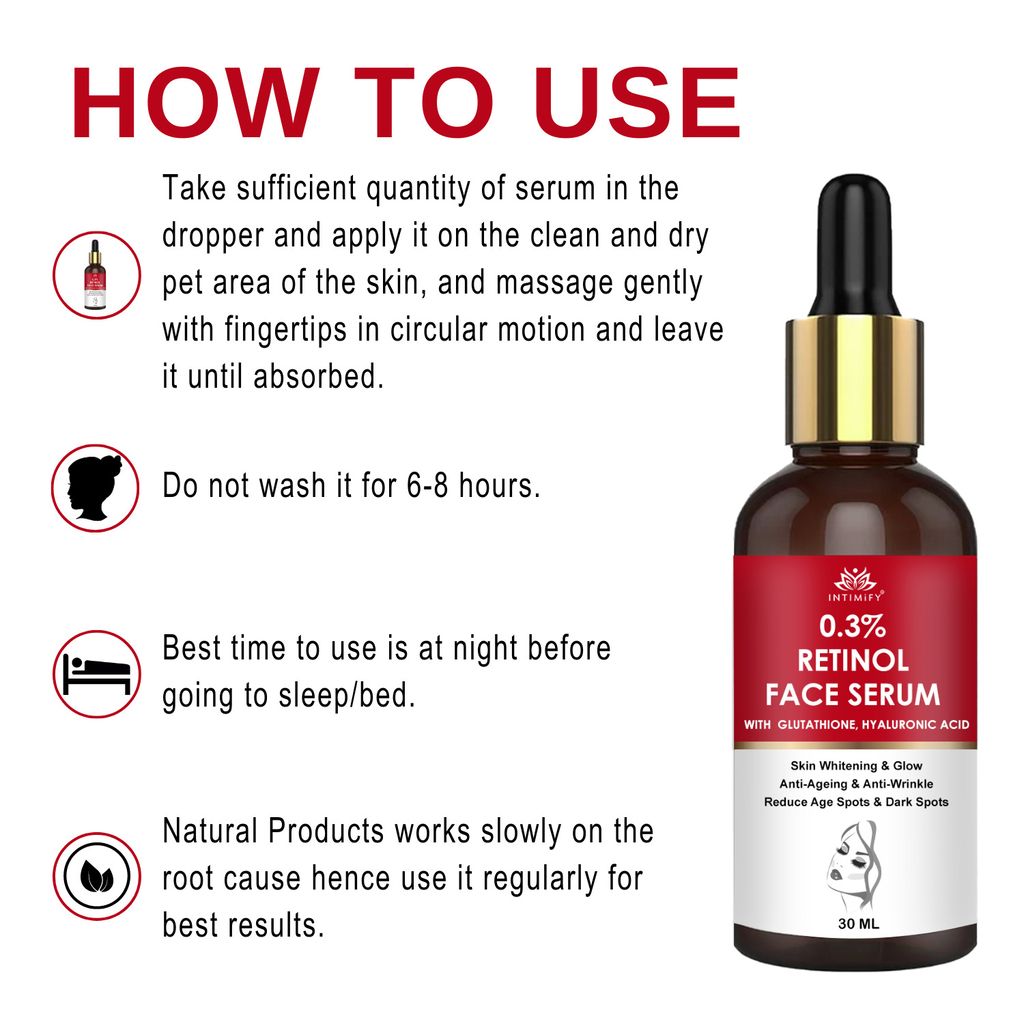 HOW TO USE

Take sufficient quantity of serum in the dropper and apply it on the clean and dry pet area of the skin, and massage gently with fingertips in circular motion and leave it until absorbed.

Do not wash it for 6-8 hours.

Best time to use is at night before going to sleep/bed.

Natural Products works slowly on the root cause hence use it regularly for best results.

INTIMIFY

0.3%
RETINOL
FACE SERUM
WITH GLUTATHIONE, HYALURONIC ACID

Skin Whitening & Glow
Anti-Ageing & Anti-Wrinkle
Reduce Age Spots & Dark Spots

30 ML