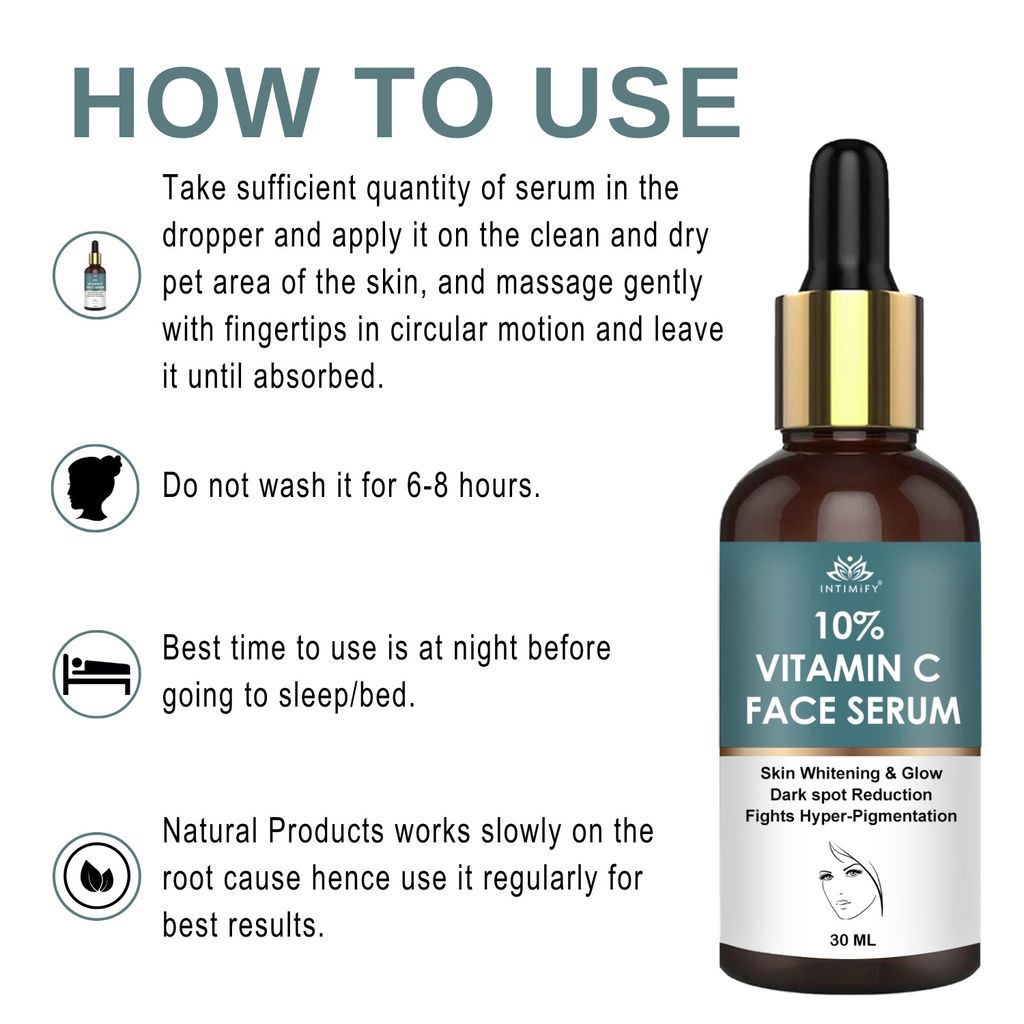 HOW TO USE

Take sufficient quantity of serum in the dropper and apply it on the clean and dry pet area of the skin, and massage gently with fingertips in circular motion and leave it until absorbed.

Do not wash it for 6-8 hours.

Best time to use is at night before going to sleep/bed.

Natural Products works slowly on the root cause hence use it regularly for best results.

INTIMIFY®
10%
VITAMIN C
FACE SERUM
Skin Whitening & Glow
Dark spot Reduction
Fights Hyper-Pigmentation
30 ML