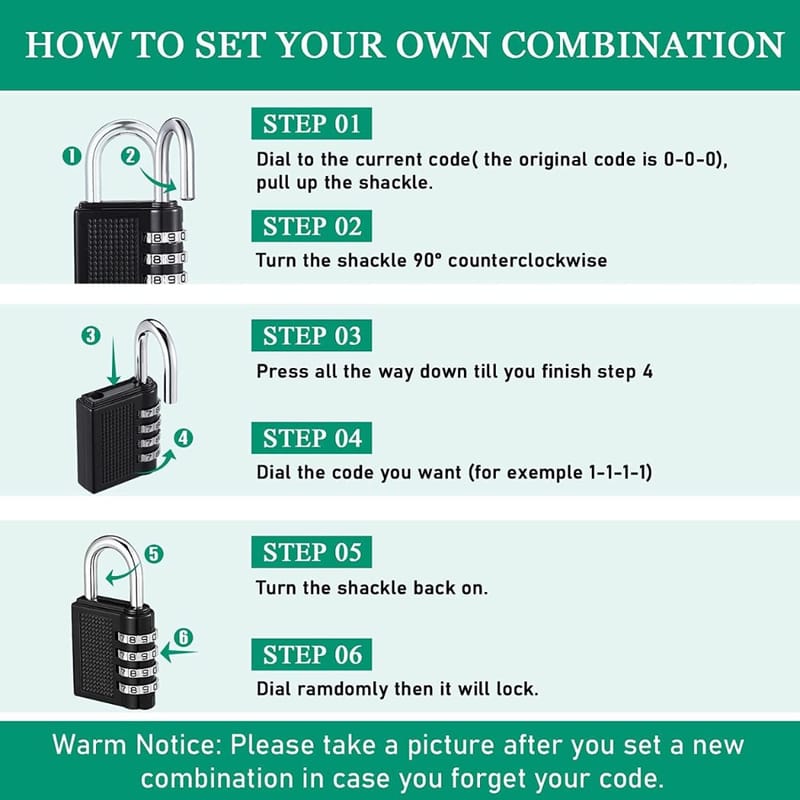 HOW TO SET YOUR OWN COMBINATION

1 2

STEP 01
Dial to the current code( the original code is 0-0-0), pull up the shackle.

STEP 02
Turn the shackle 90° counterclockwise

3

4

STEP 03
Press all the way down till you finish step 4

STEP 04
Dial the code you want (for exemple 1-1-1-1)

5

6

STEP 05
Turn the shackle back on.

STEP 06
Dial ramdomly then it will lock.

Warm Notice: Please take a picture after you set a new combination in case you forget your code.