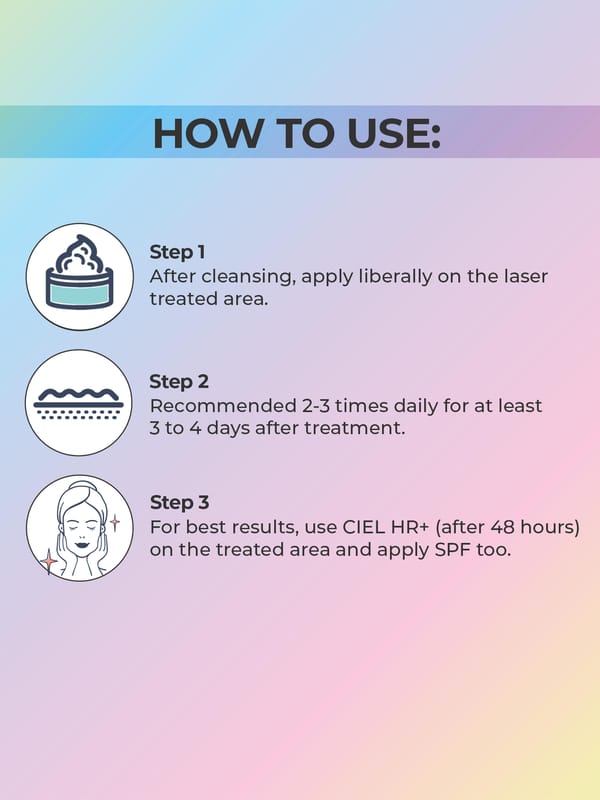 HOW TO USE:

Step 1
After cleansing, apply liberally on the laser treated area.

Step 2
Recommended 2-3 times daily for at least 3 to 4 days after treatment.

Step 3
For best results, use CIEL HR+ (after 48 hours) on the treated area and apply SPF too.