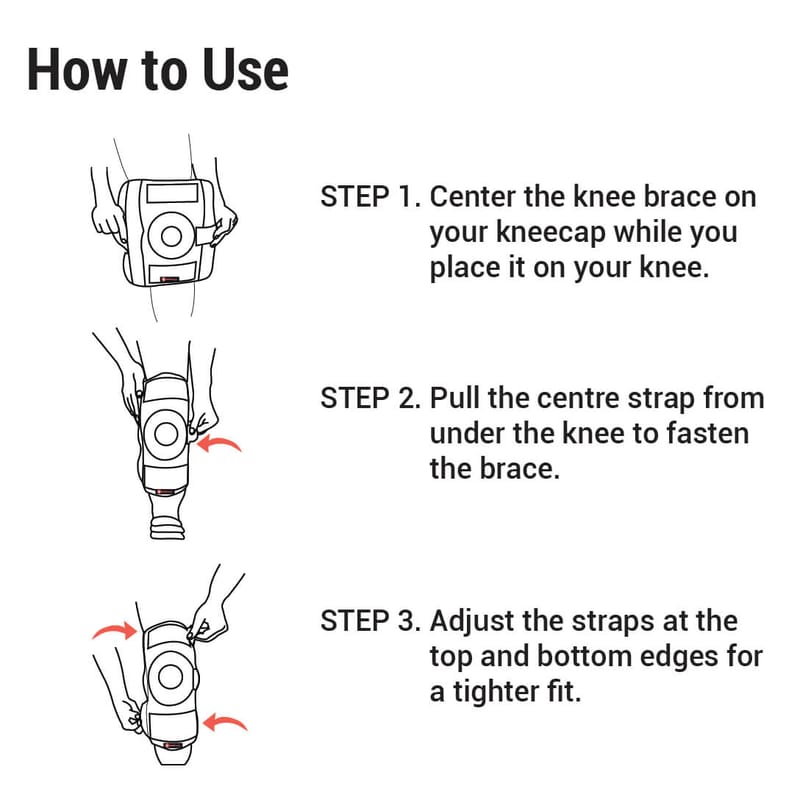 How to Use

STEP 1. Center the knee brace on your kneecap while you place it on your knee.

STEP 2. Pull the centre strap from under the knee to fasten the brace.

STEP 3. Adjust the straps at the top and bottom edges for a tighter fit.