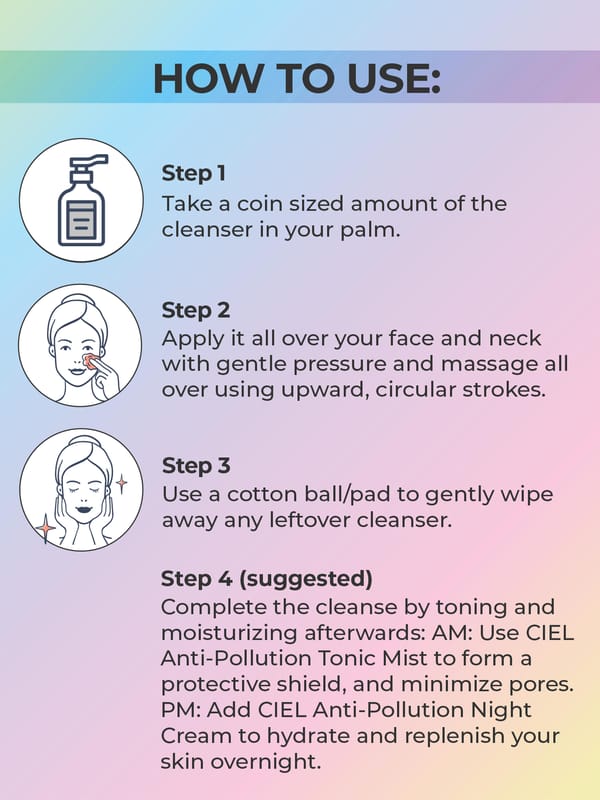 HOW TO USE:

Step 1
Take a coin sized amount of the cleanser in your palm.

Step 2
Apply it all over your face and neck with gentle pressure and massage all over using upward, circular strokes.

Step 3
Use a cotton ball/pad to gently wipe away any leftover cleanser.

Step 4 (suggested)
Complete the cleanse by toning and moisturizing afterwards: AM: Use CIEL Anti-Pollution Tonic Mist to form a protective shield, and minimize pores. PM: Add CIEL Anti-Pollution Night Cream to hydrate and replenish your skin overnight.