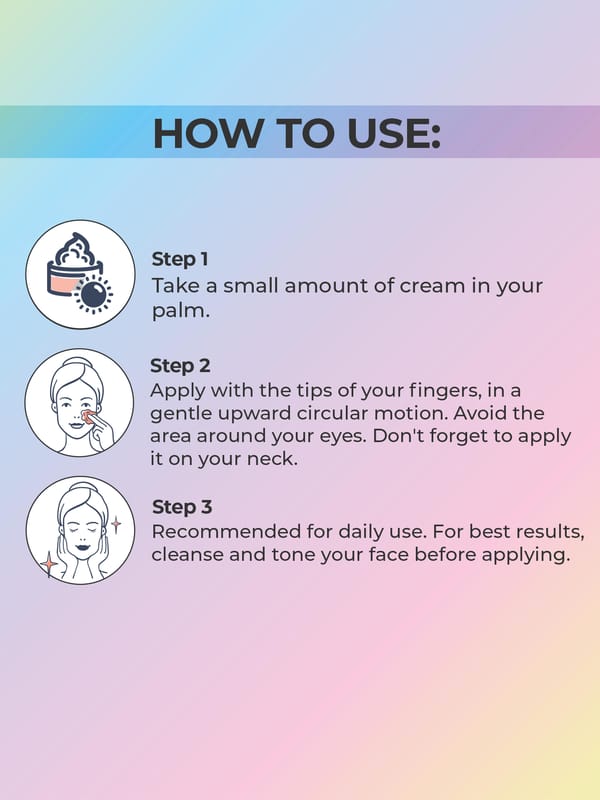 HOW TO USE:

Step 1
Take a small amount of cream in your palm.

Step 2
Apply with the tips of your fingers, in a gentle upward circular motion. Avoid the area around your eyes. Don't forget to apply it on your neck.

Step 3
Recommended for daily use. For best results, cleanse and tone your face before applying.