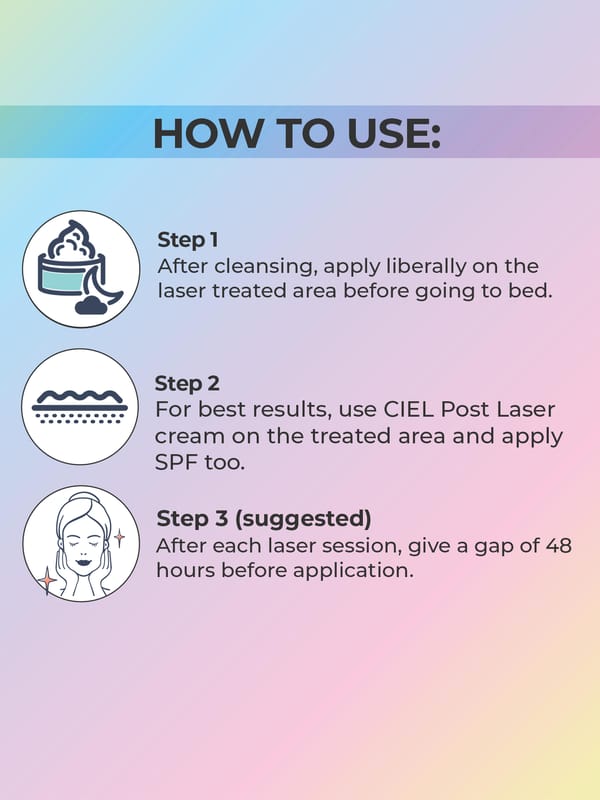 HOW TO USE:

Step 1
After cleansing, apply liberally on the laser treated area before going to bed.

Step 2
For best results, use CIEL Post Laser cream on the treated area and apply SPF too.

Step 3 (suggested)
After each laser session, give a gap of 48 hours before application.