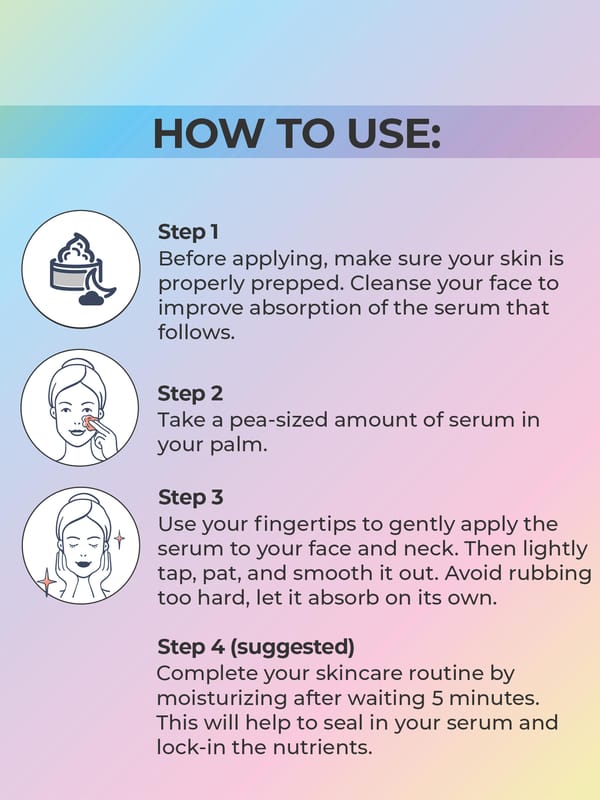 HOW TO USE:

Step 1
Before applying, make sure your skin is properly prepped. Cleanse your face to improve absorption of the serum that follows.

Step 2
Take a pea-sized amount of serum in your palm.

Step 3
Use your fingertips to gently apply the serum to your face and neck. Then lightly tap, pat, and smooth it out. Avoid rubbing too hard, let it absorb on its own.

Step 4 (suggested)
Complete your skincare routine by moisturizing after waiting 5 minutes. This will help to seal in your serum and lock-in the nutrients.