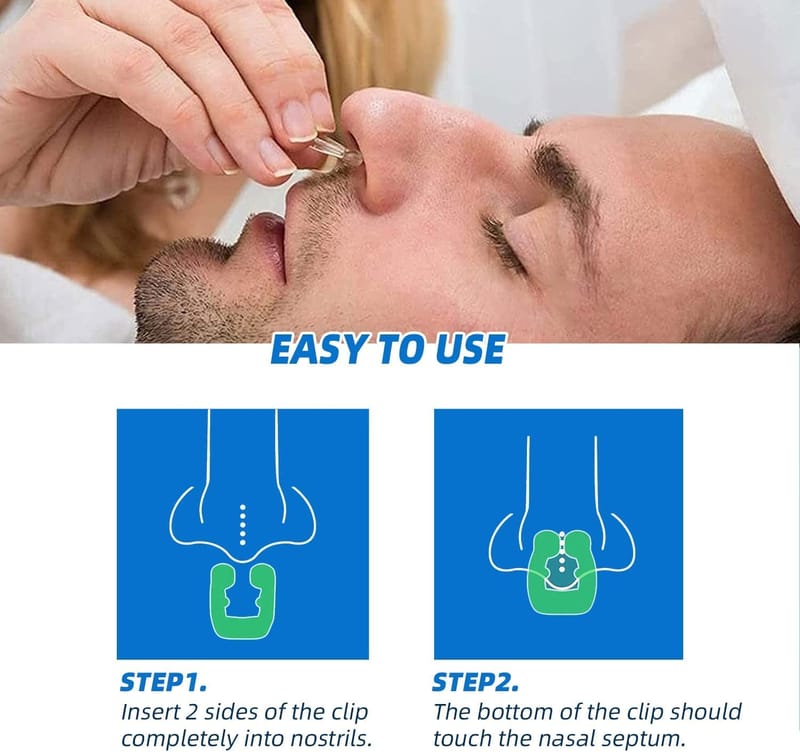 EASY TO USE

STEP1.
Insert 2 sides of the clip completely into nostrils.

STEP2.
The bottom of the clip should touch the nasal septum.